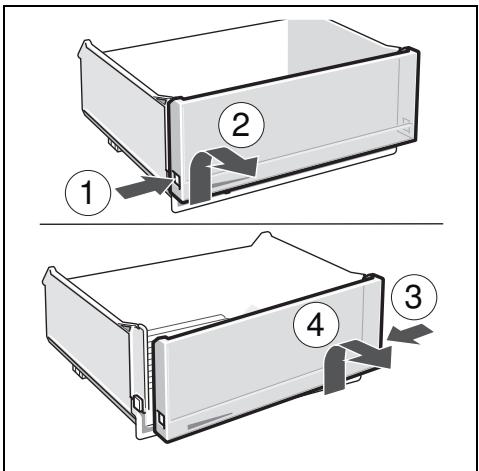 2
1
3
4