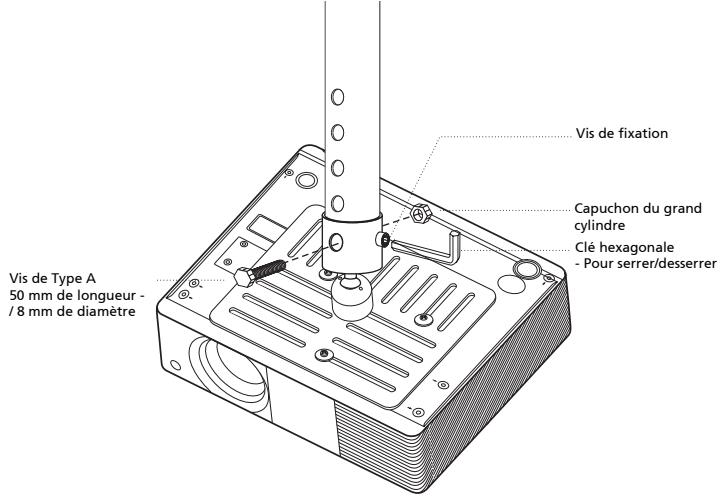 Vis de fixation

Capuchon du grand cylindre

Clé hexagonale
- Pour serrer/desserrer

Vis de Type A
50 mm de longueur -
/ 8 mm de diamètre