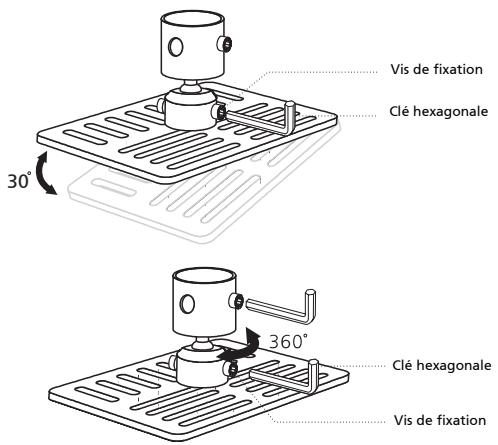 Vis de fixation
Clé hexagonale
30°

360°
Clé hexagonale
Vis de fixation