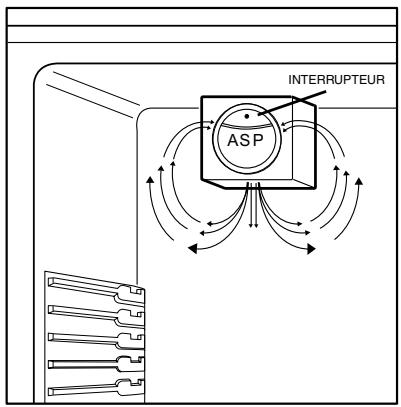 INTERRUPTEUR

ASP