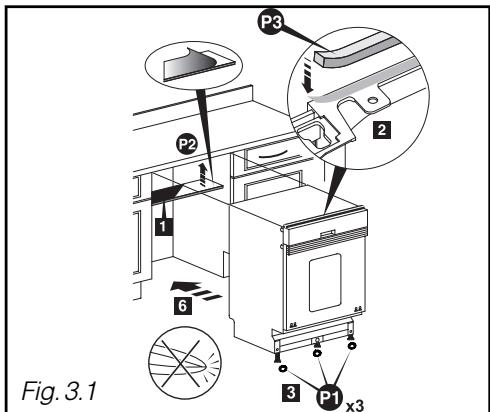 P3

2

P2

1

6

Fig. 3.1

3

P1 x3