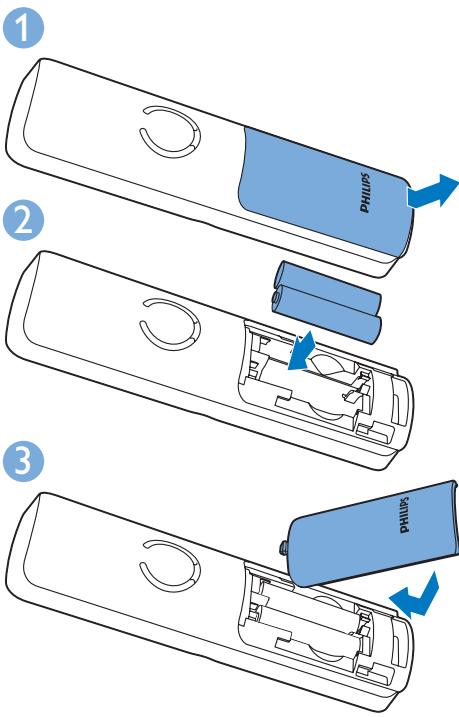 1

PHILIPS

2

3

PHILIPS