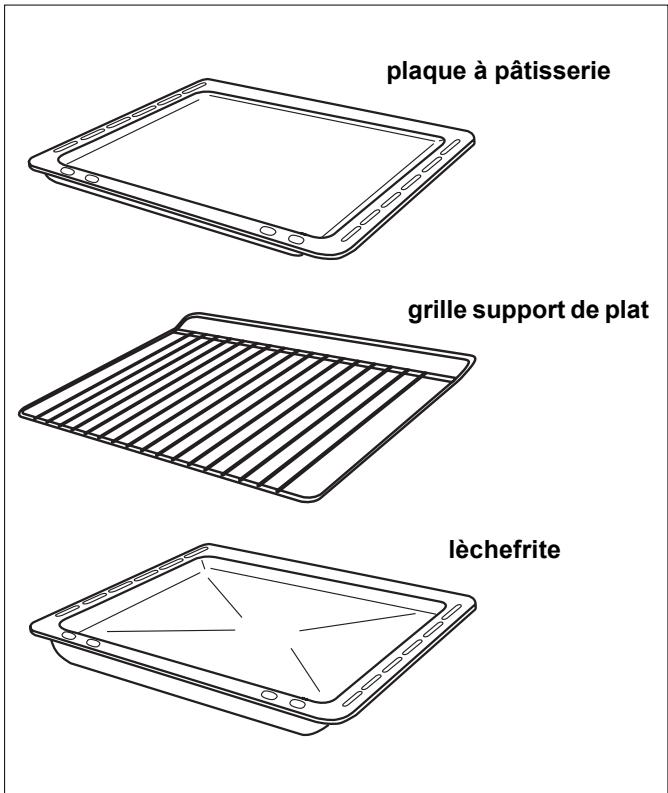 plaque à pâtisserie

grille support de plat

lèchefrite