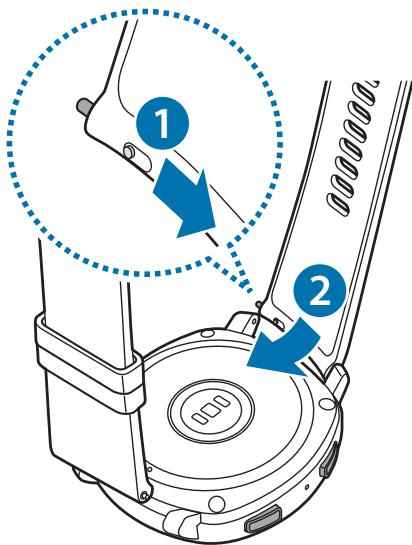 1

2