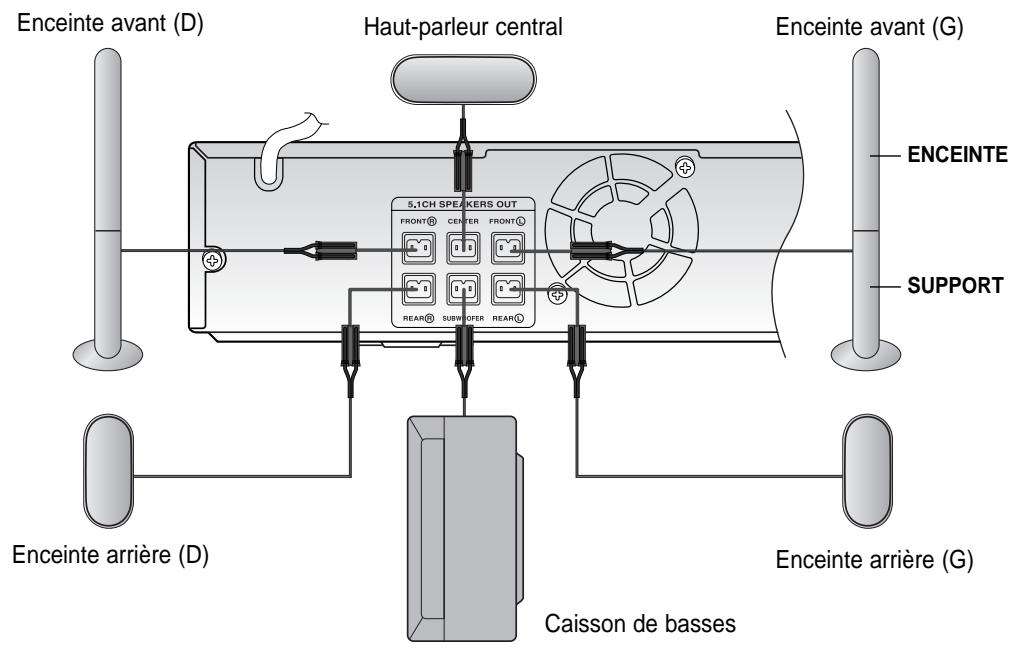 Enceinte avant (D)

Haut-parleur central

Enceinte avant (G)

ENCEINTE

SUPPORT

5.1CH SPEAKERS OUT

FRONT Ⓡ

CENTER

FRONT Ⓛ

REAR Ⓡ

SUBWOOFER

REAR Ⓛ

Enceinte arrière (D)

Enceinte arrière (G)

Caisson de basses