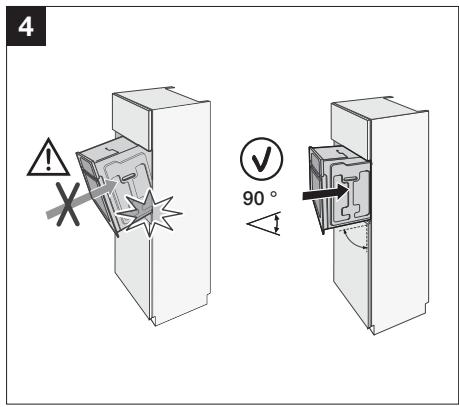 4

90 °