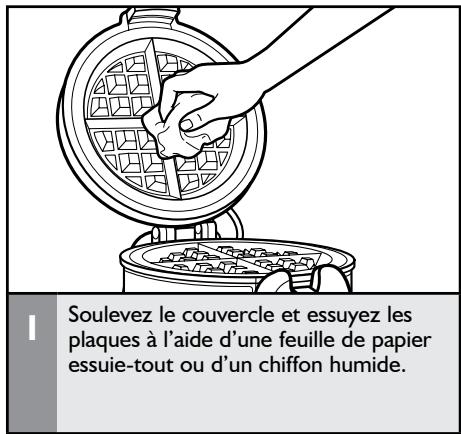 1

Soulevez le couvercle et essuyez les plaques à l’aide d’une feuille de papier essuie-tout ou d’un chiffon humide.