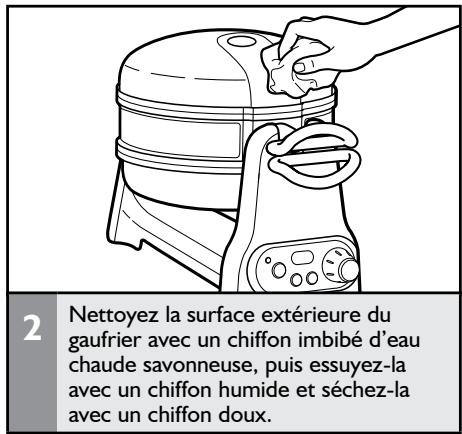 2

Nettoyez la surface extérieure du gaufrier avec un chiffon imbibé d'eau chaude savonneuse, puis essuyez-la avec un chiffon humide et séchez-la avec un chiffon doux.