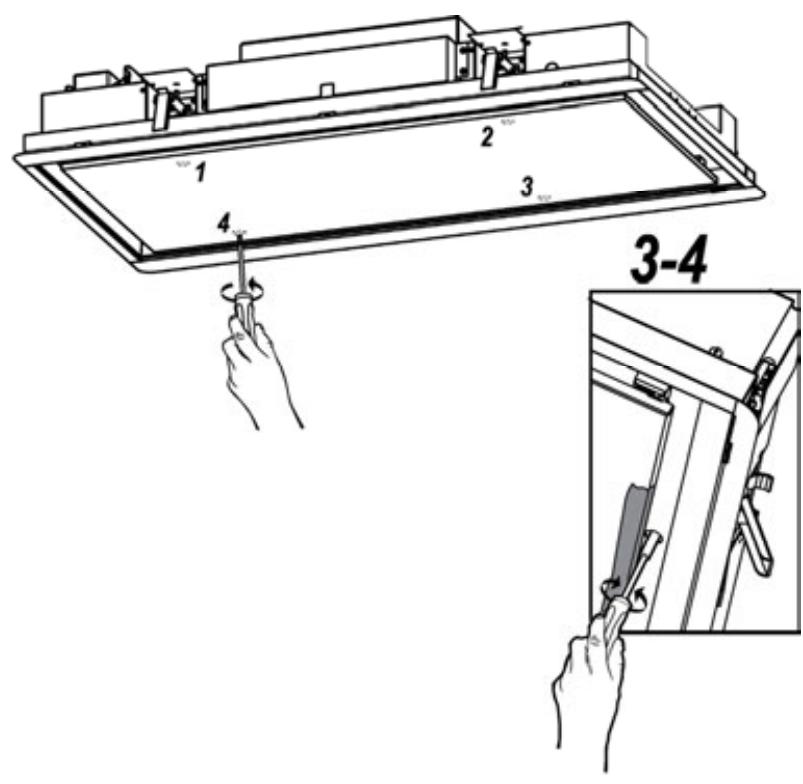 2
1
3
4
3-4