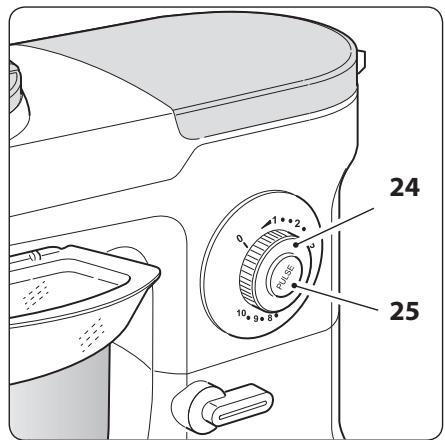 24
0
1
2
3
PULSE
10
9
8
25