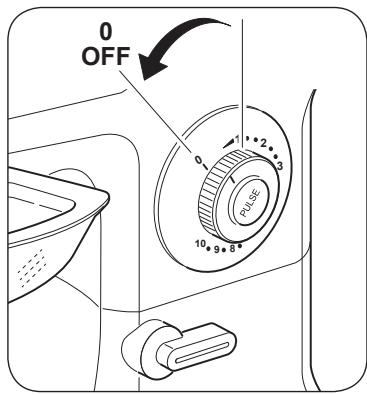 0
OFF

0
1
2
3
PULSE
10
9
8