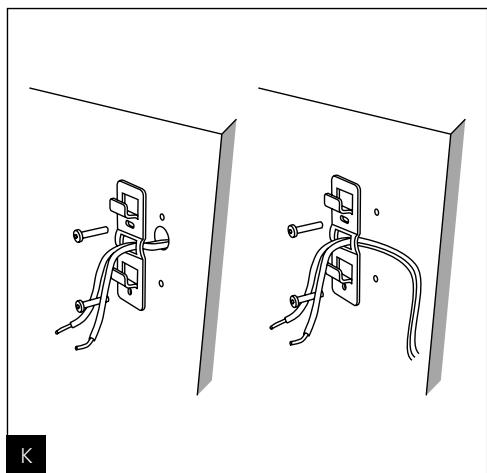 K