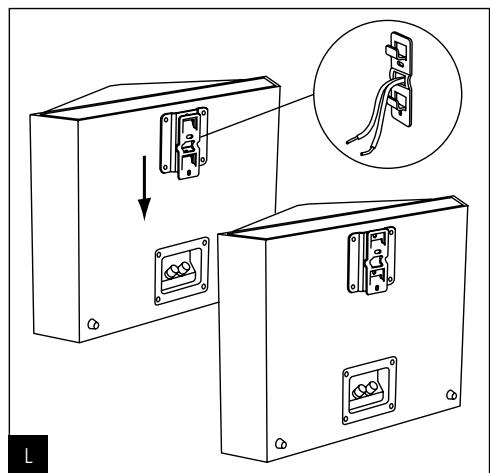 L