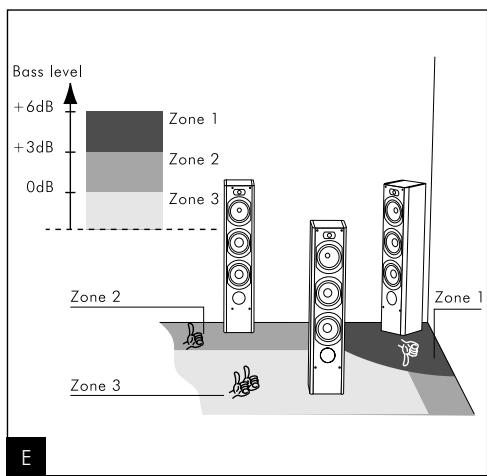 Bass level
+6dB
+3dB
0dB
Zone 1
Zone 2
Zone 3

Zone 2
Zone 1
Zone 3

E