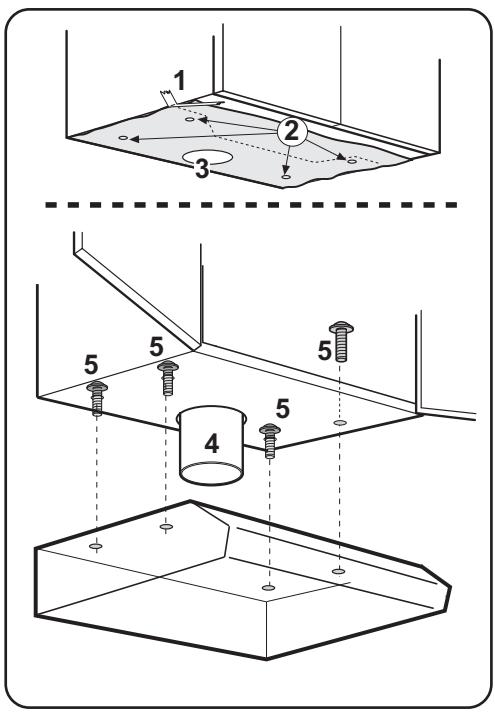 1
2
3
5
5
5
5
4