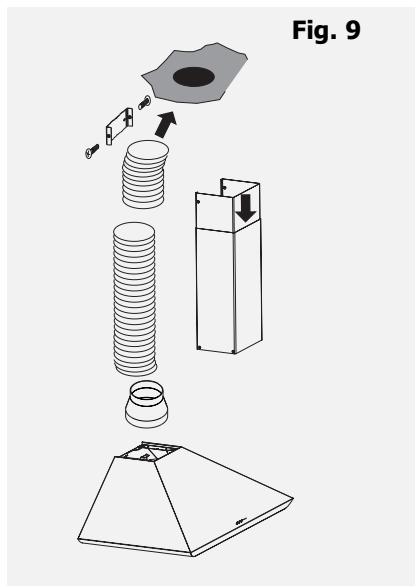 Fig. 9