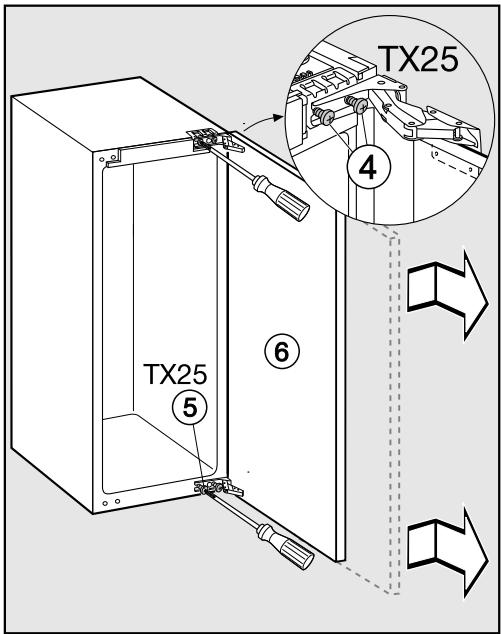 TX25
4
6
TX25
5