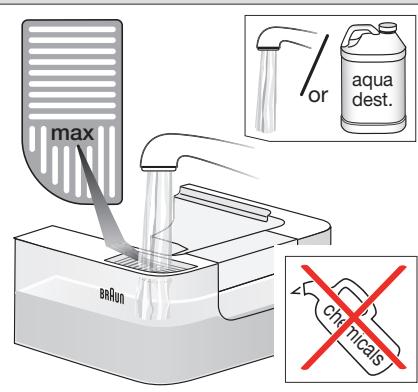 max

or

aqua dest.

BRAUN

chemicals