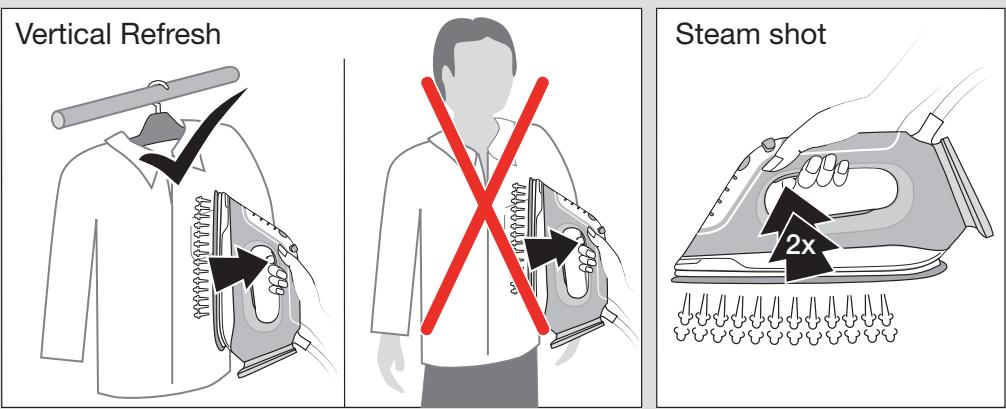 Vertical Refresh

Steam shot

2x