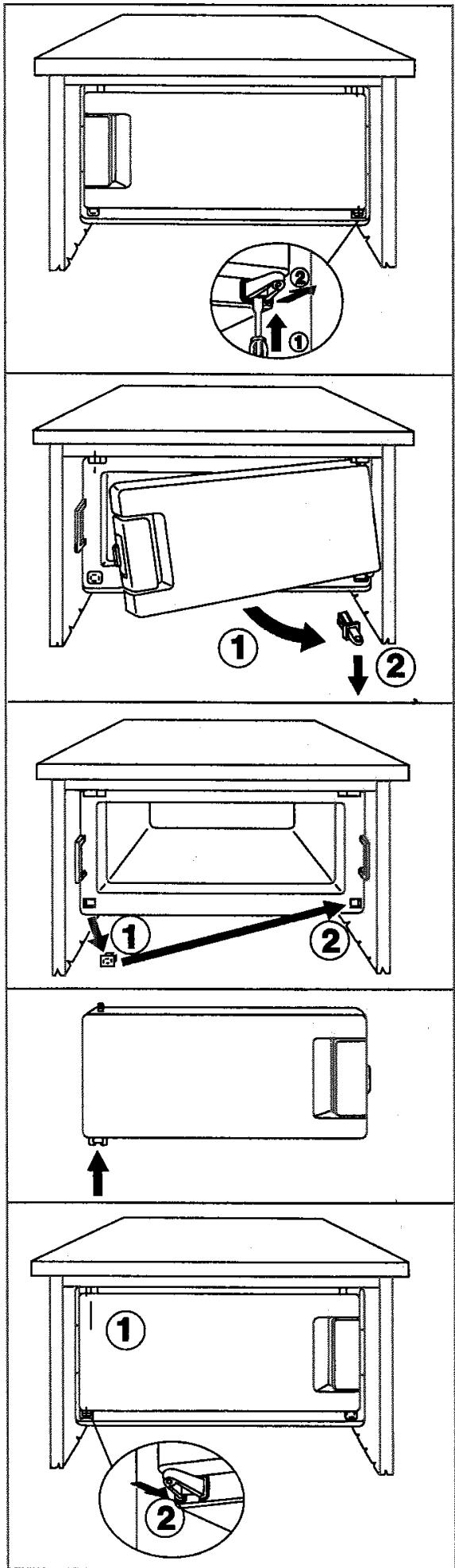 2
1

1
2

1
2

1
2