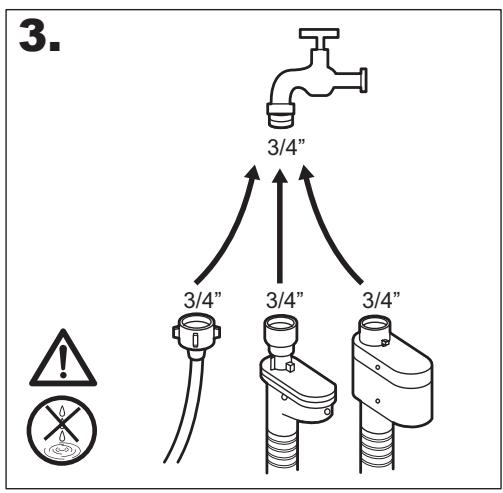 3.

3/4”

3/4”

3/4”

3/4”