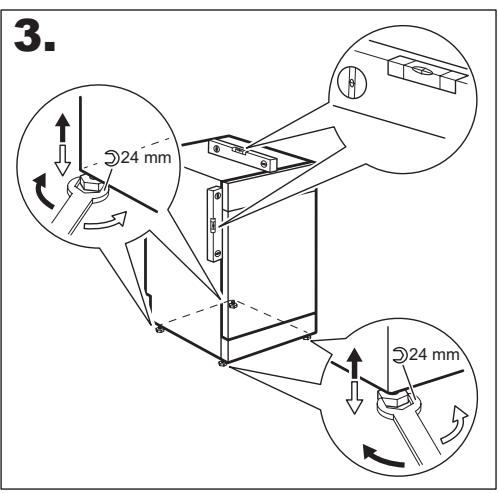 3.

24 mm

24 mm