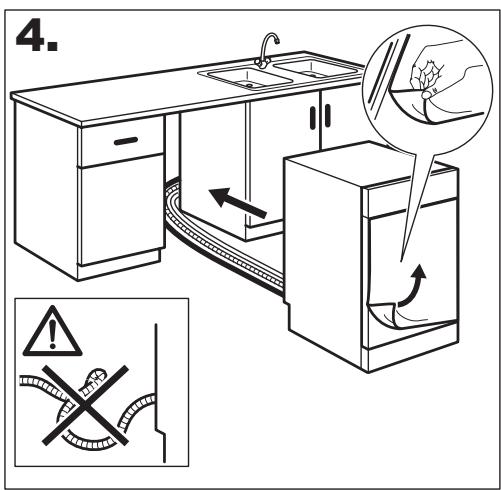 4.