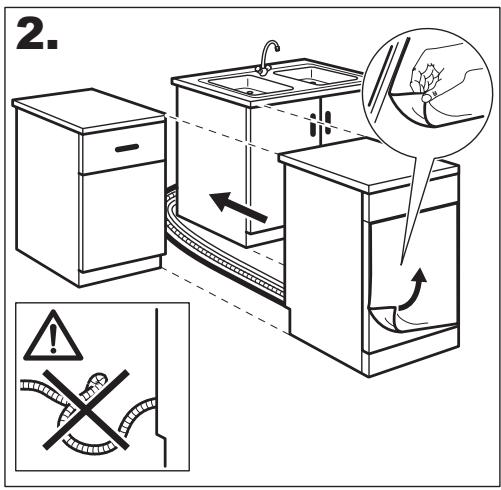 2.