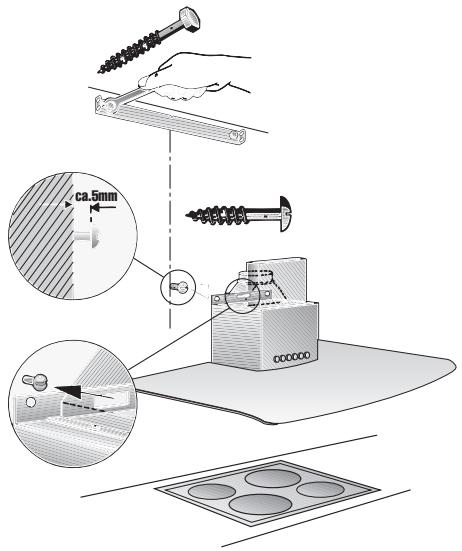 ca.5mm