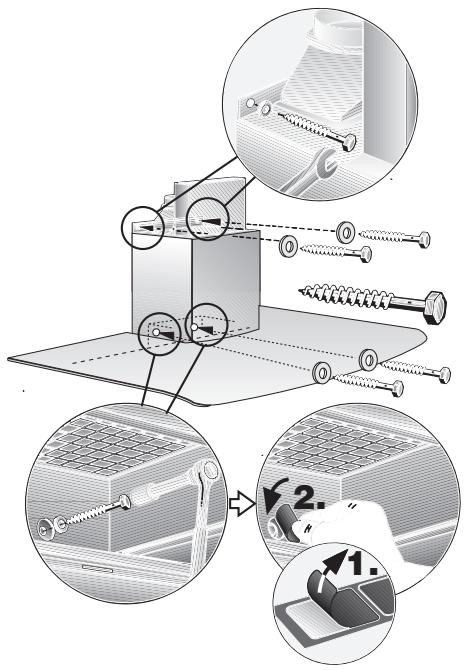 2.

1.