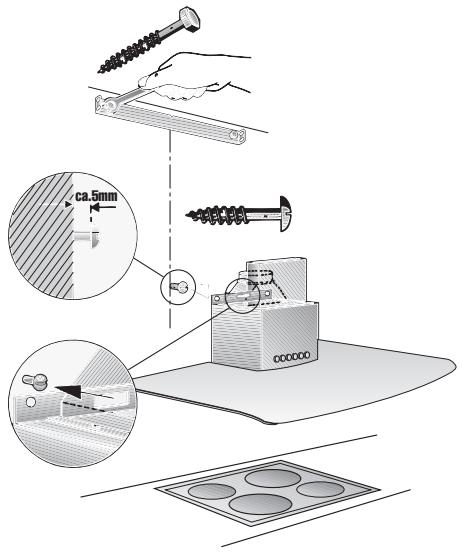 ca.5mm