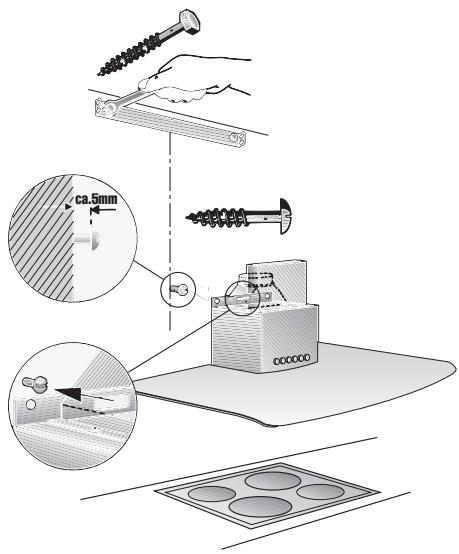 ca.5mm