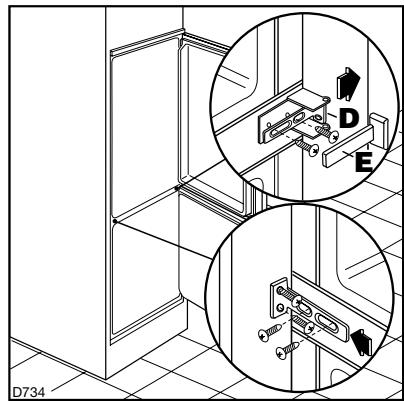 D
E
D734