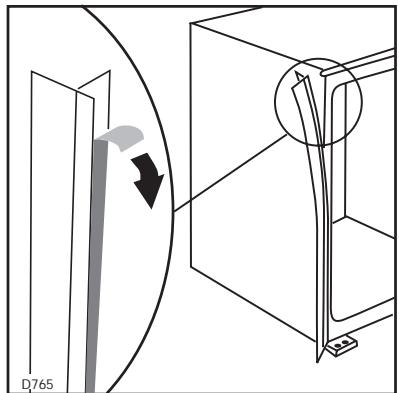 D765