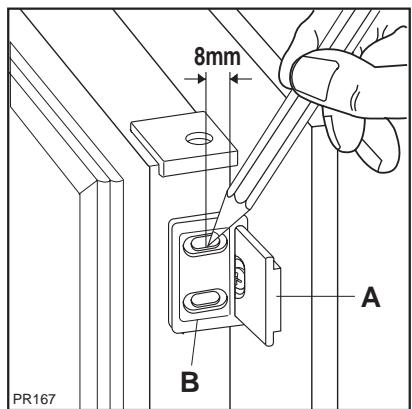 8mm

A

B

PR167