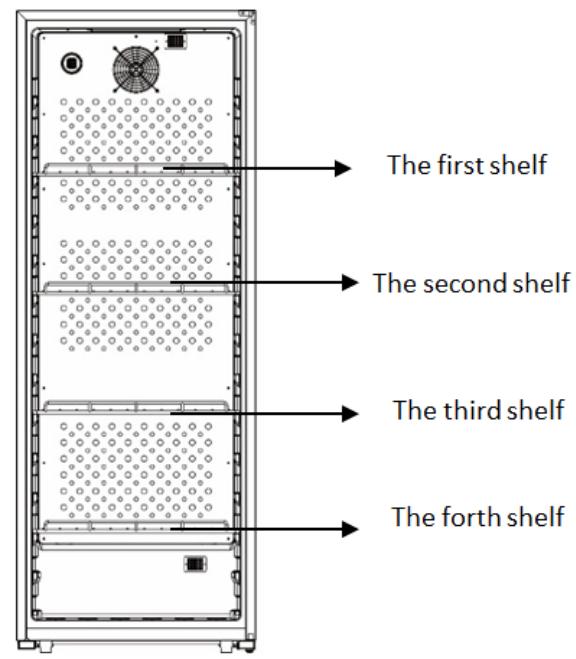 The first shelf

The second shelf

The third shelf

The forth shelf