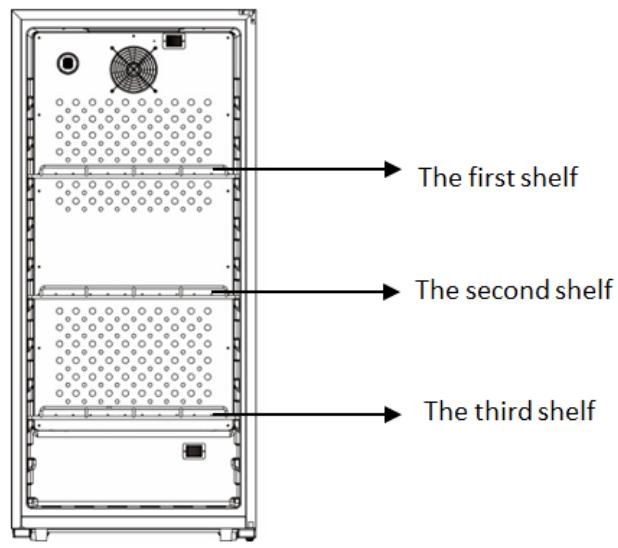 The first shelf

The second shelf

The third shelf