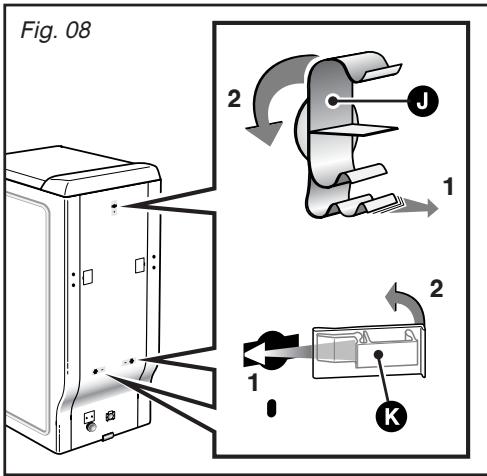 Fig. 08

2

J

1

2

1

K