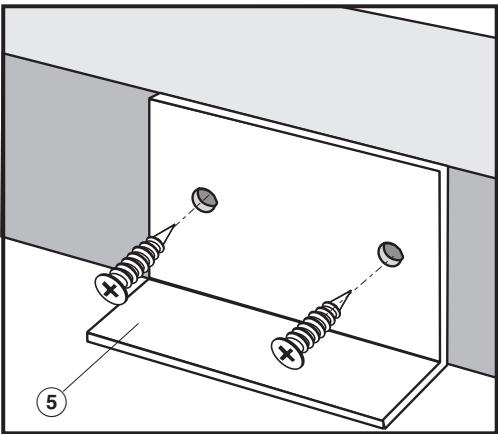 5