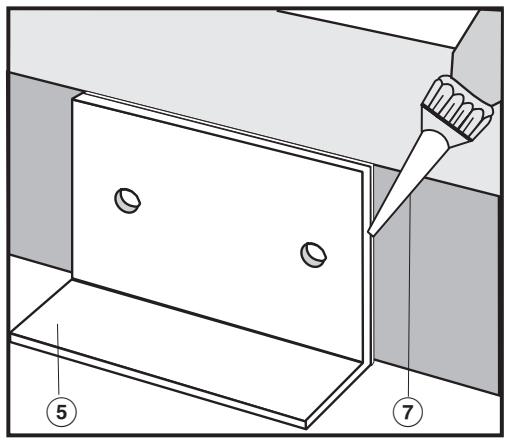 5
7