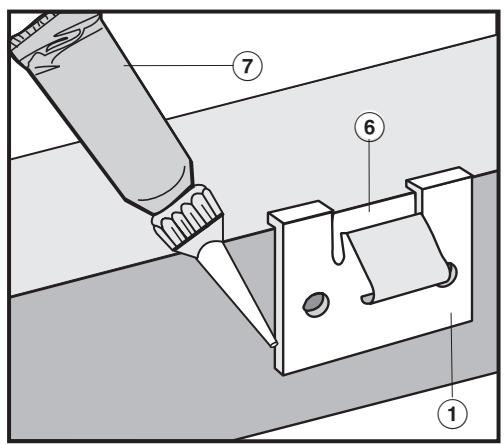 7
6
1