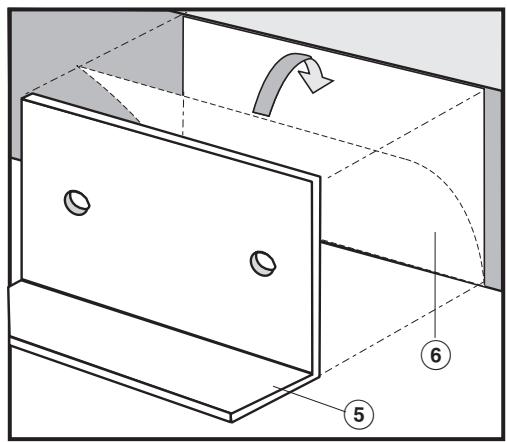 6

5