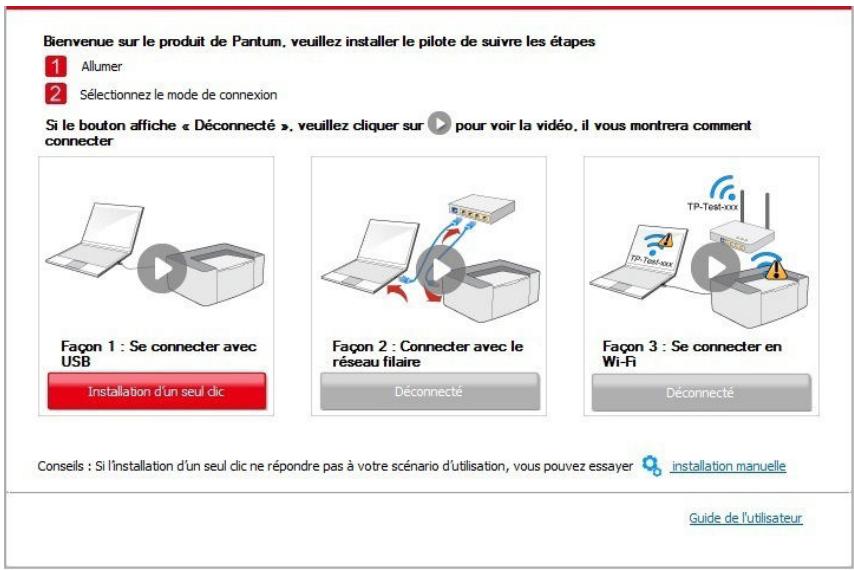 Bienvenue sur le produit de Pantum, veuillez installer le pilote de suivre les étapes

1 Allumer

2 Sélectionnez le mode de connexion

Si le bouton affiche « Déconnecté », veuillez cliquer sur pour voir la vidéo, il vous montrera comment connecter

Façon 1 : Se connecter avec USB

Installation d'un seul clic

TP-Test-xxx

Façon 2 : Connecter avec le réseau filaire

Déconnecté

TP-Test-xxx

TP-Test-xxx

Façon 3 : Se connecter en Wi-Fi

Déconnecté

Conseils : Si l'installation d'un seul clic ne répondre pas à votre scénario d'utilisation, vous pouvez essayer installation manuelle

Guide de l'utilisateur