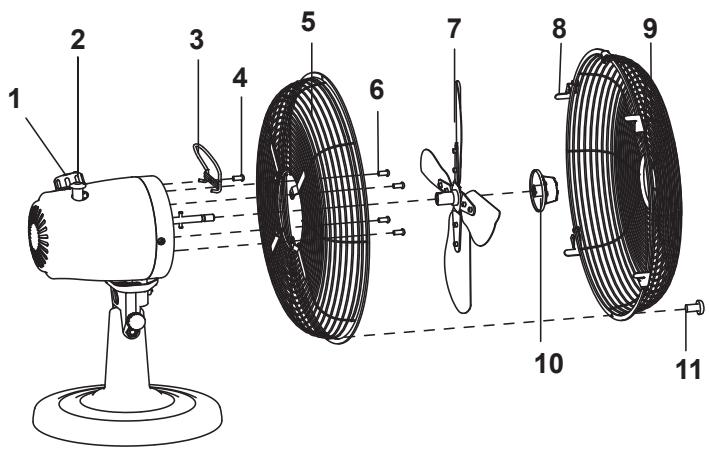 1
2
3
4
5
6
7
8
9
10
11