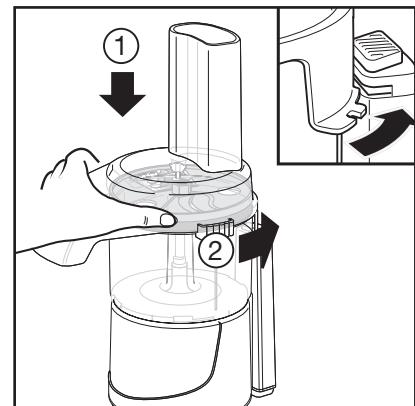 1
2