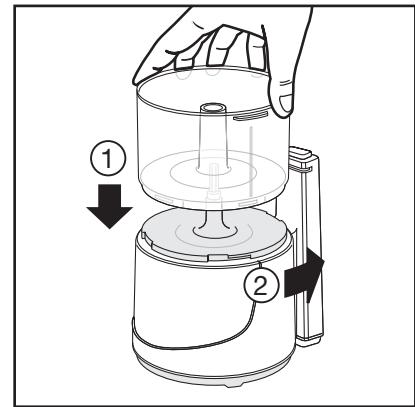 1
2