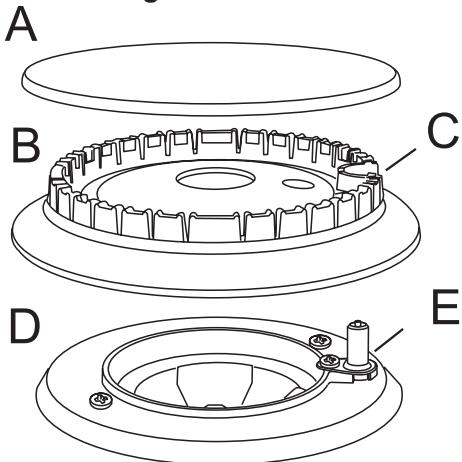 A
B
C
D
E