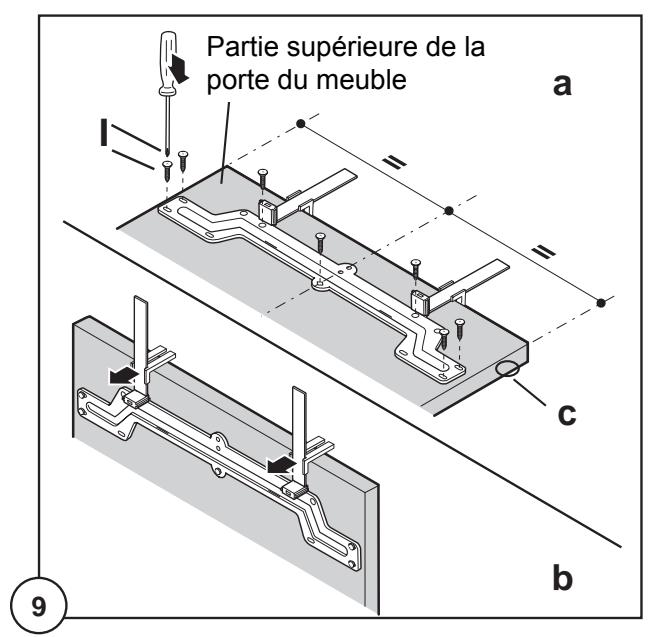 Partie supérieure de la porte du meuble

a

I

=

=

c

b

9