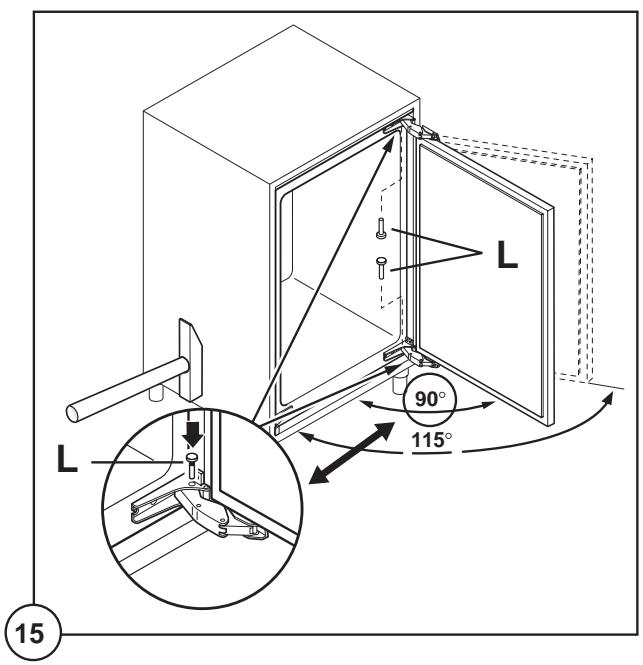 L

90°

115°

L

15