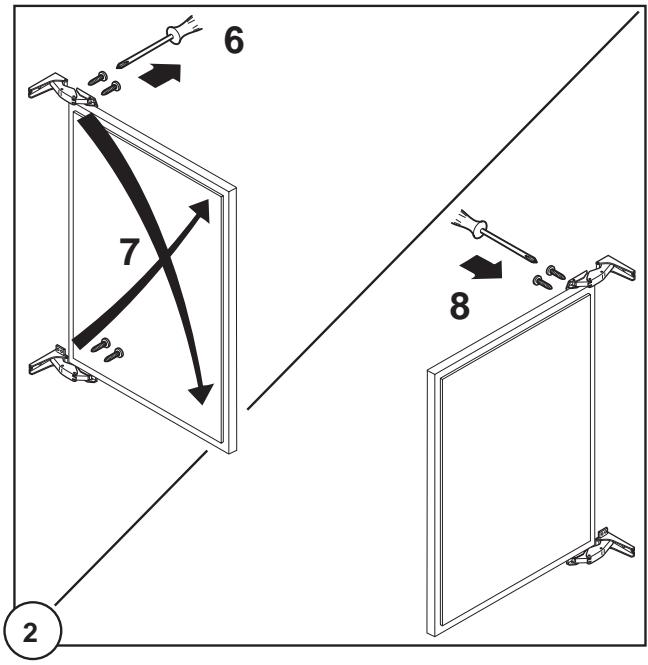 6

7

8

2